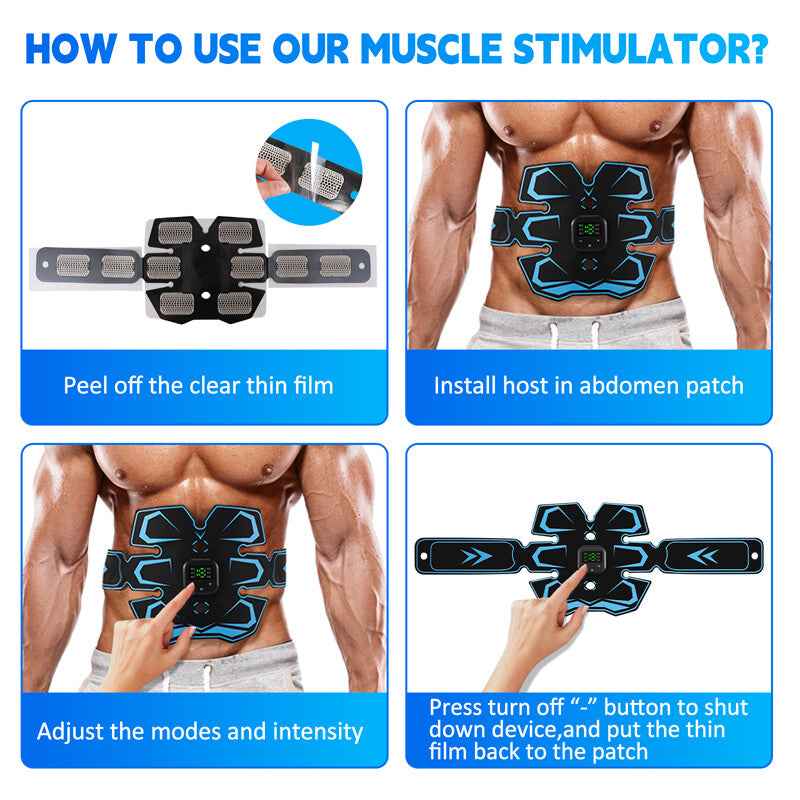 HOW TO USE OUR MUSCLE STIMULATOR?

Peel off the clear thin film

Install host in abdomen patch

Adjust the modes and intensity

Press turn off “-” button to shut down device,and put the thin film back to the patch