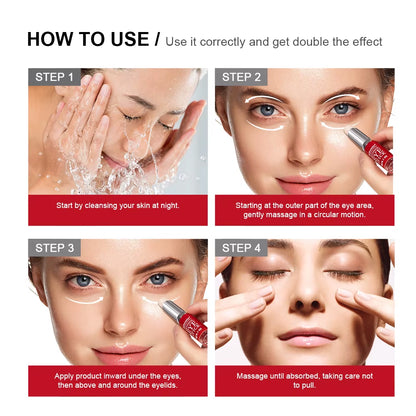 HOW TO USE / Use it correctly and get double the effect

STEP 1

Start by cleansing your skin at night.

STEP 2

Starting at the outer part of the eye area, gently massage in a circular motion.

STEP 3

Apply product inward under the eyes, then above and around the eyelids.

STEP 4

Massage until absorbed, taking care not to pull.